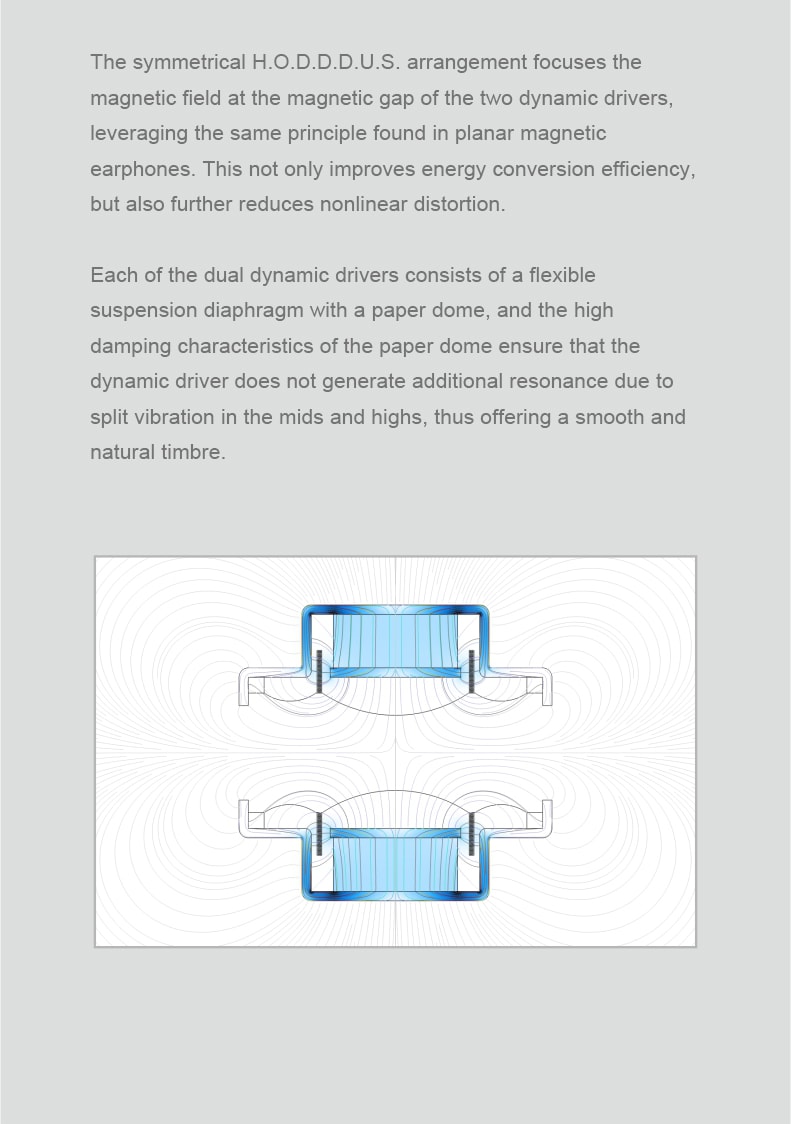 The symmetrical H.O.D.D.D.U.S. arrangement focuses the magnetic field at the magnetic gap of the two dynamic drivers, leveraging the same principle found in planar magnetic earphones. This not only improves energy conversion efficiency, but also further reduces nonlinear distortion.

Each of the dual dynamic drivers consists of a flexible suspension diaphragm with a paper dome, and the high damping characteristics of the paper dome ensure that the dynamic driver does not generate additional resonance due to split vibration in the mids and highs, thus offering a smooth and natural timbre.