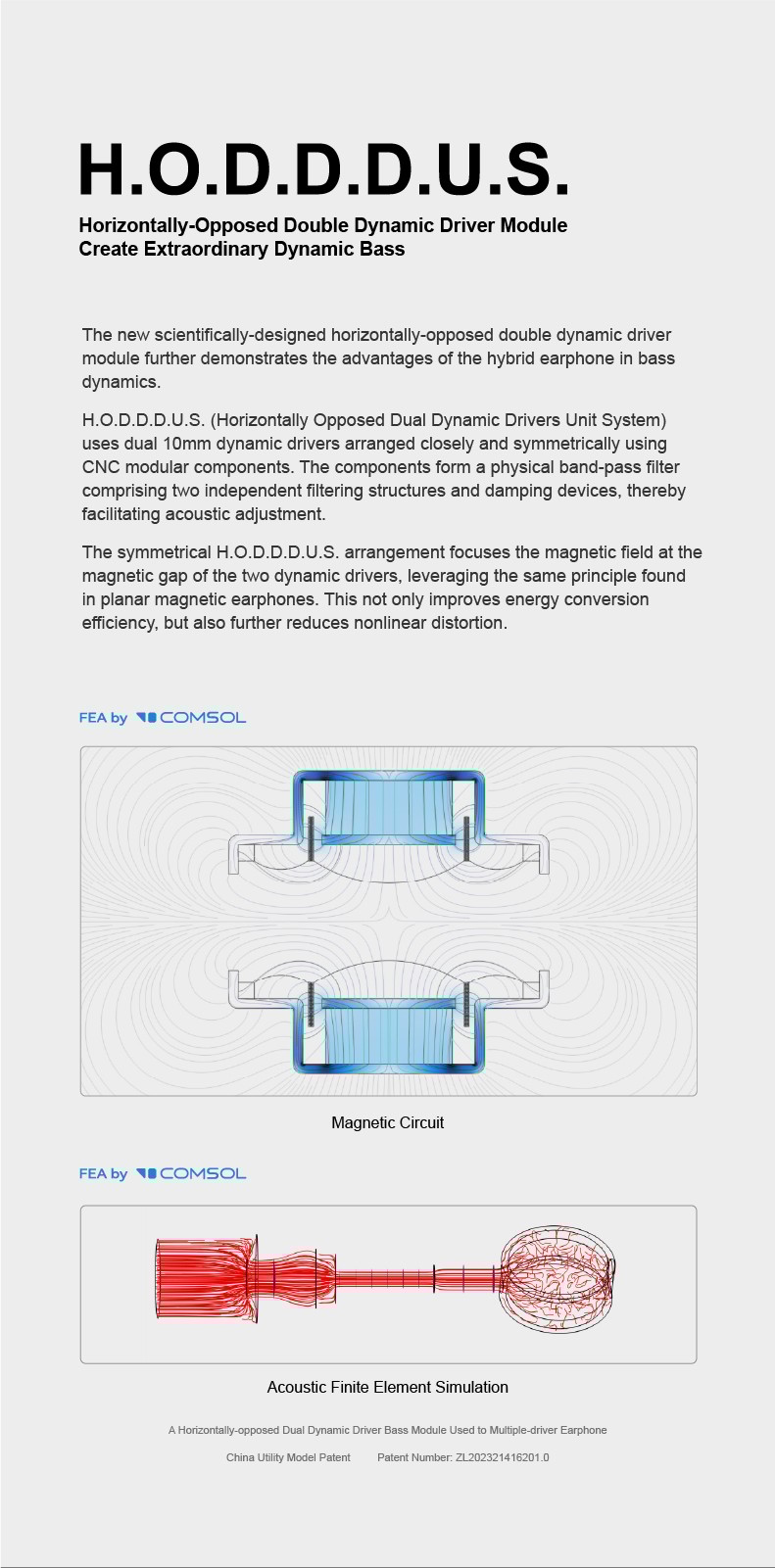 H.O.D.D.D.U.S.

Horizontally-Opposed Double Dynamic Driver Module
Create Extraordinary Dynamic Bass

The new scientifically-designed horizontally-opposed double dynamic driver module further demonstrates the advantages of the hybrid earphone in bass dynamics.

H.O.D.D.D.U.S. (Horizontally Opposed Dual Dynamic Drivers Unit System) uses dual 10mm dynamic drivers arranged closely and symmetrically using CNC modular components. The components form a physical band-pass filter comprising two independent filtering structures and damping devices, thereby facilitating acoustic adjustment.

The symmetrical H.O.D.D.D.U.S. arrangement focuses the magnetic field at the magnetic gap of the two dynamic drivers, leveraging the same principle found in planar magnetic earphones. This not only improves energy conversion efficiency, but also further reduces nonlinear distortion.

FEA by COMSOL

Magnetic Circuit

FEA by COMSOL

Acoustic Finite Element Simulation

A Horizontally-opposed Dual Dynamic Driver Bass Module Used to Multiple-driver Earphone

China Utility Model Patent Patent Number: ZL202321416201.0