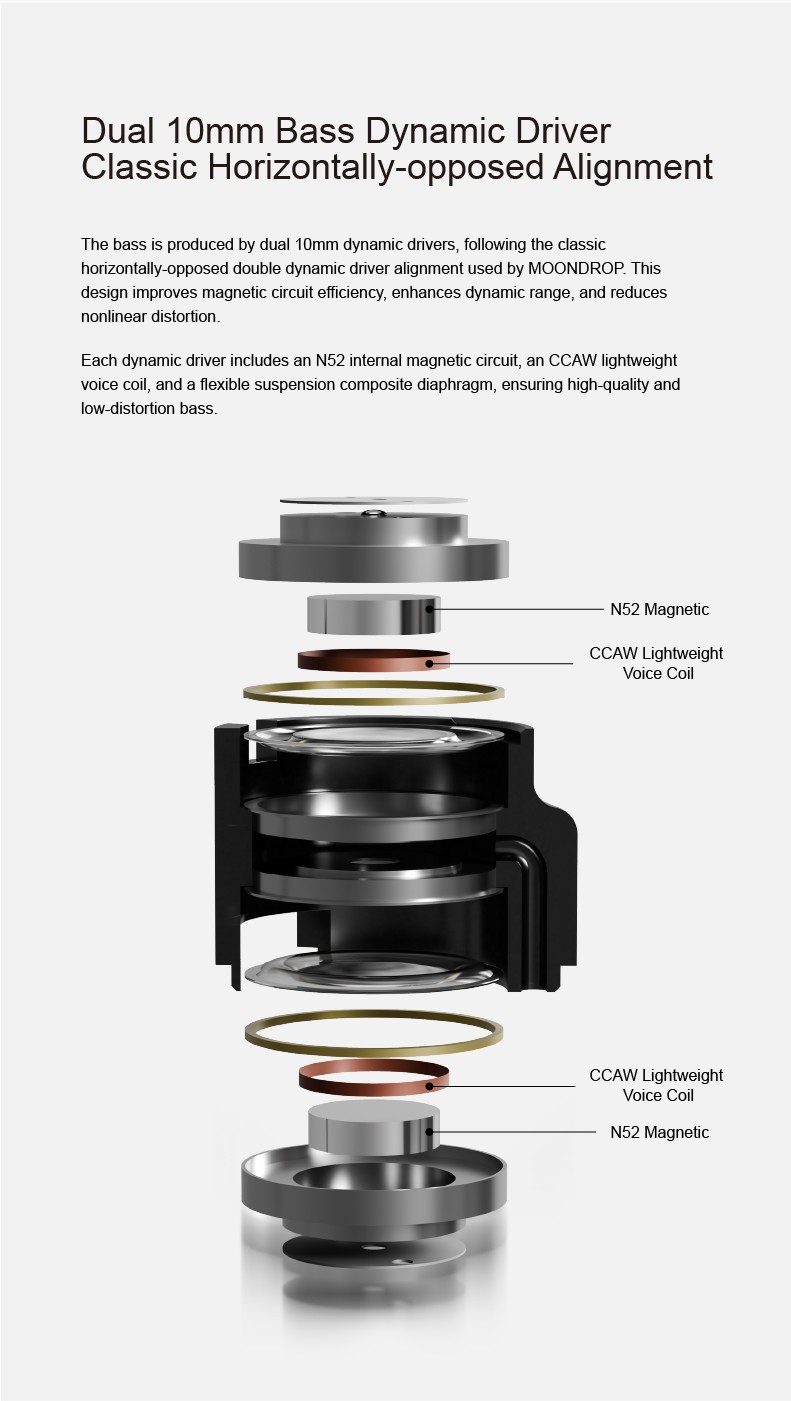 Dual 10mm Bass Dynamic Driver
Classic Horizontally-opposed Alignment

The bass is produced by dual 10mm dynamic drivers, following the classic horizontally-opposed double dynamic driver alignment used by MOONDROP. This design improves magnetic circuit efficiency, enhances dynamic range, and reduces nonlinear distortion.

Each dynamic driver includes an N52 internal magnetic circuit, an CCAW lightweight voice coil, and a flexible suspension composite diaphragm, ensuring high-quality and low-distortion bass.

N52 Magnetic

CCAW Lightweight
Voice Coil

CCAW Lightweight
Voice Coil

N52 Magnetic